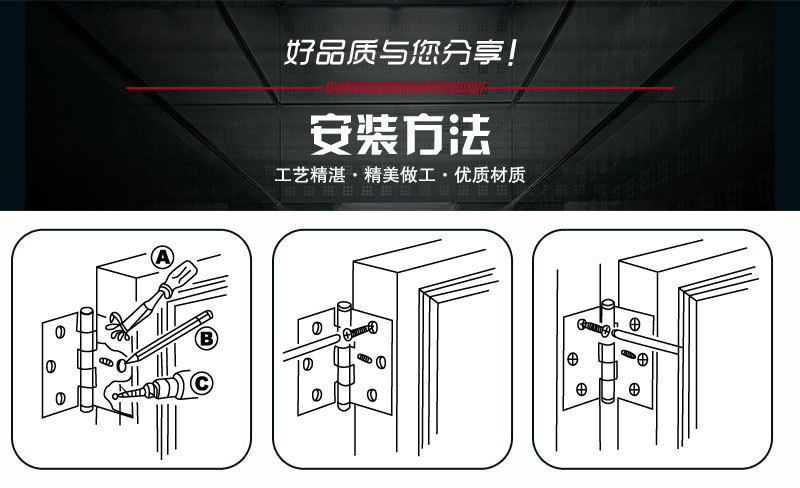 好品质与您分享！

安装方法

工艺精湛 · 精美做工 · 优质材质

A

B

C