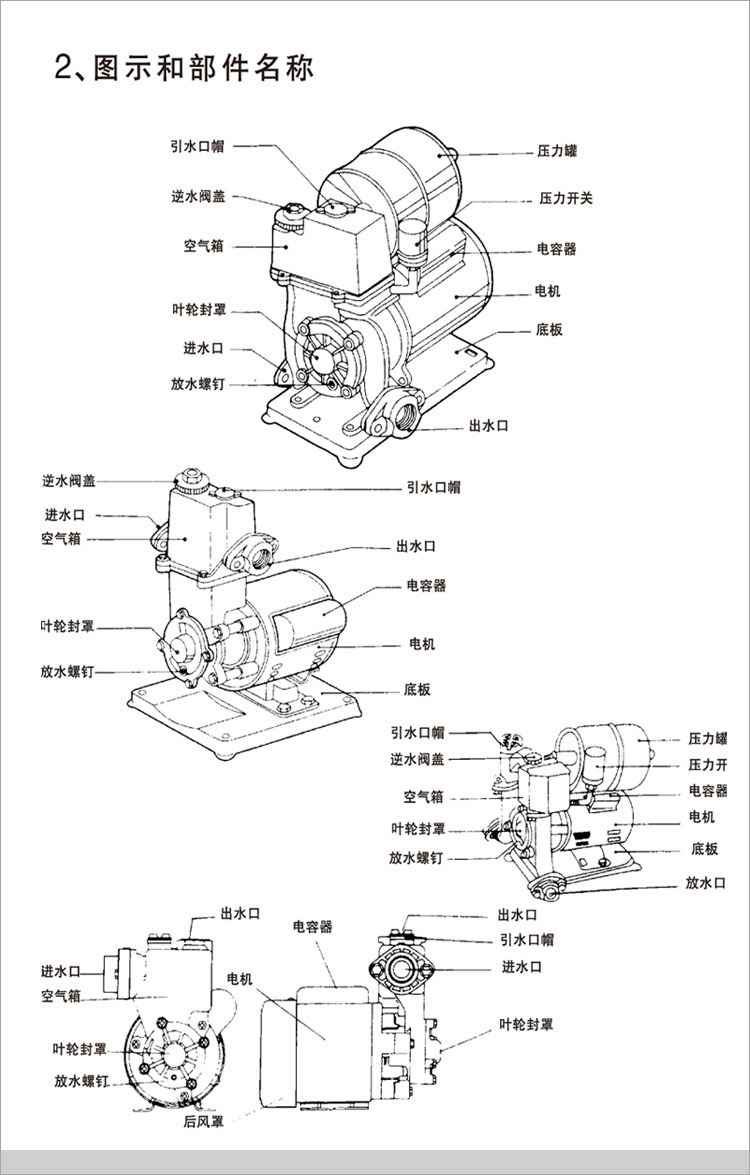 2、图示和部件名称

引水口帽
逆水阀盖
空气箱
叶轮封罩
进水口
放水螺钉
压力罐
压力开关
电容器
电机
底板
出水口

逆水阀盖
进水口
空气箱
叶轮封罩
放水螺钉
引水口帽
出水口
电容器
电机
底板

引水口帽
逆水阀盖
空气箱
叶轮封罩
放水螺钉
压力罐
压力开
电容器
电机
底板
放水口

出水口
进水口
空气箱
叶轮封罩
放水螺钉
后风罩
电容器
电机
出水口
引水口帽
进水口
叶轮封罩