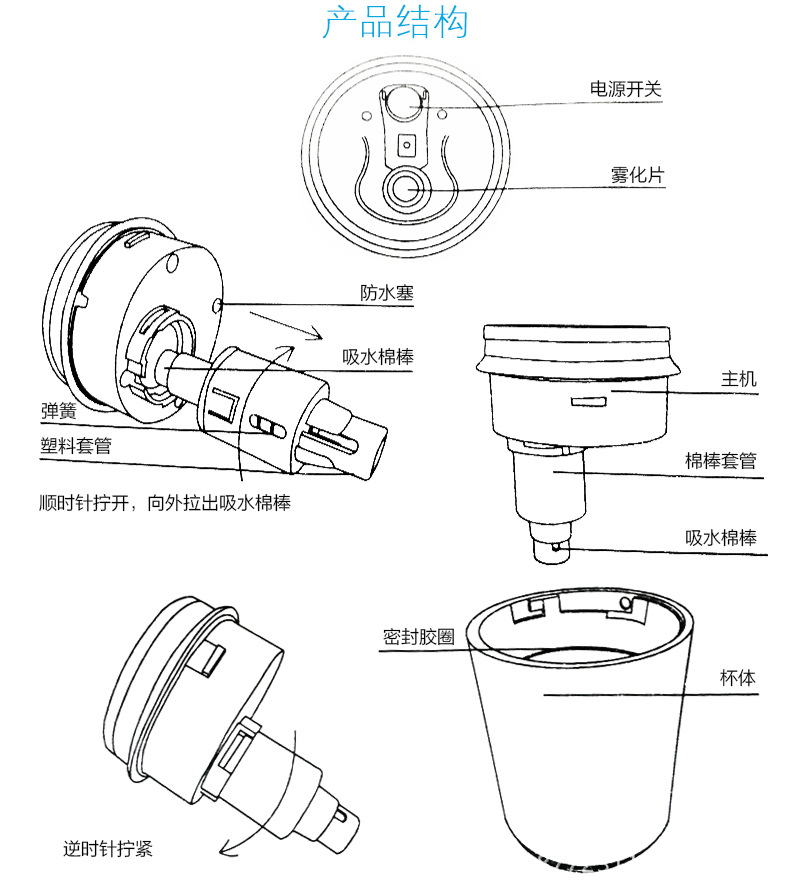 产品结构

电源开关

雾化片

防水塞

吸水棉棒

弹簧

塑料套管

顺时针拧开，向外拉出吸水棉棒

主机

棉棒套管

吸水棉棒

密封胶圈

杯体

逆时针拧紧