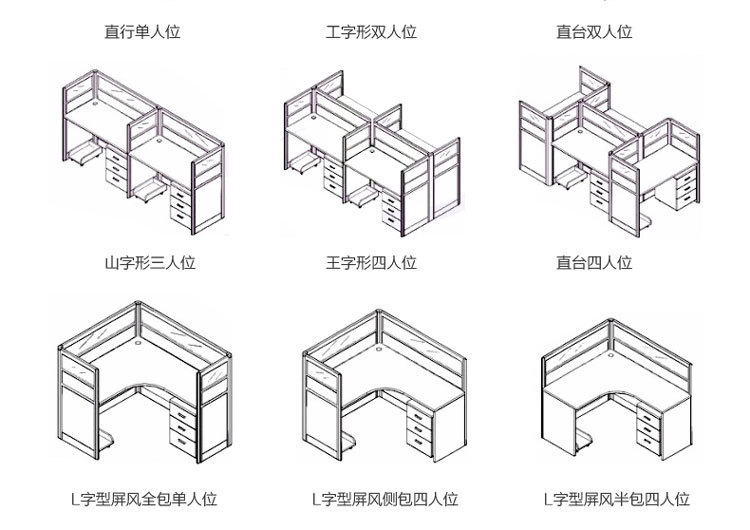 直行单人位

工字形双人位

直台双人位

山字形三人位

王字形四人位

直台四人位

L字型屏风全包单人位

L字型屏风侧包四人位

L字型屏风半包四人位