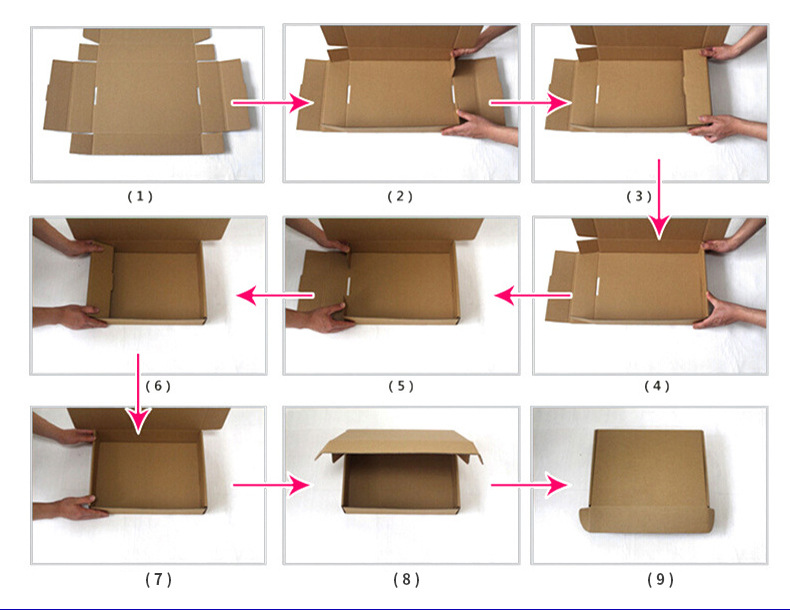 (1)

(2)

(3)

(6)

(5)

(4)

(7)

(8)

(9)