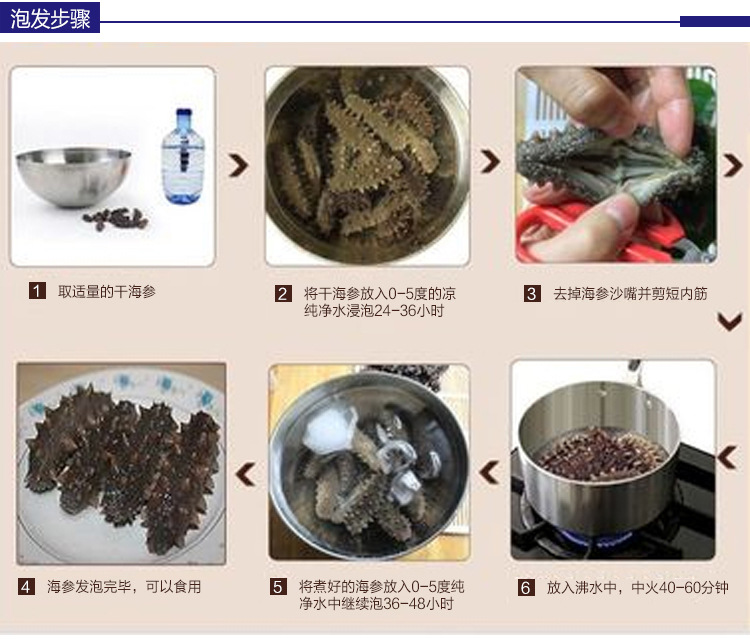 泡发步骤

1 取适量的干海参

2 将干海参放入0-5度的凉纯净水浸泡24-36小时

3 去掉海参沙嘴并剪短内筋

4 海参发泡完毕，可以食用

5 将煮好的海参放入0-5度纯净水中继续泡36-48小时

6 放入沸水中，中火40-60分钟