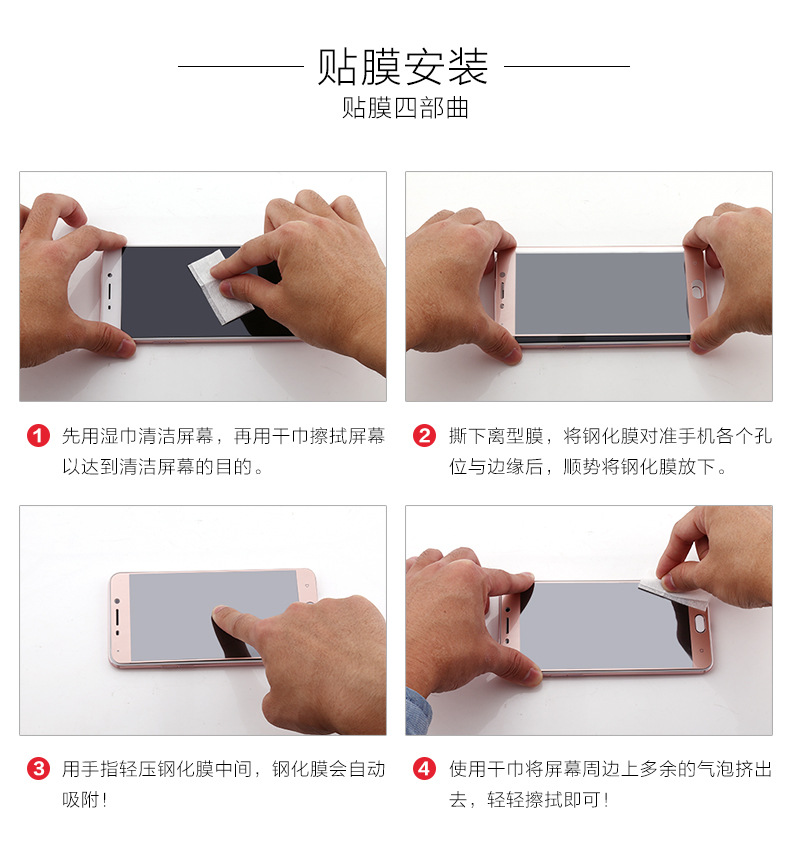 贴膜安装
贴膜四部曲

1 先用湿巾清洁屏幕，再用干巾擦拭屏幕以达到清洁屏幕的目的。

2 撕下离型膜，将钢化膜对准手机各个孔位与边缘后，顺势将钢化膜放下。

3 用手指轻压钢化膜中间，钢化膜会自动吸附！

4 使用干巾将屏幕周边上多余的气泡挤出去，轻轻擦拭即可！