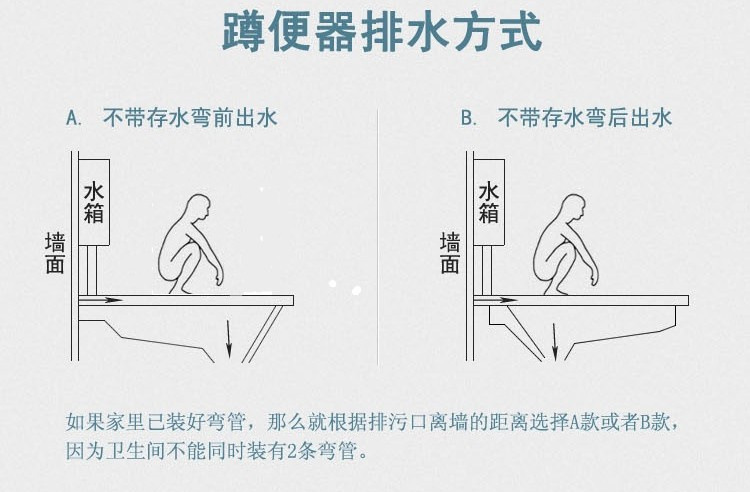 蹲便器排水方式

A. 不带存水弯前出水

水箱

墙面

B. 不带存水弯后出水

水箱

墙面

如果家里已装好弯管，那么就根据排污口离墙的距离选择A款或者B款，因为卫生间不能同时装有2条弯管。