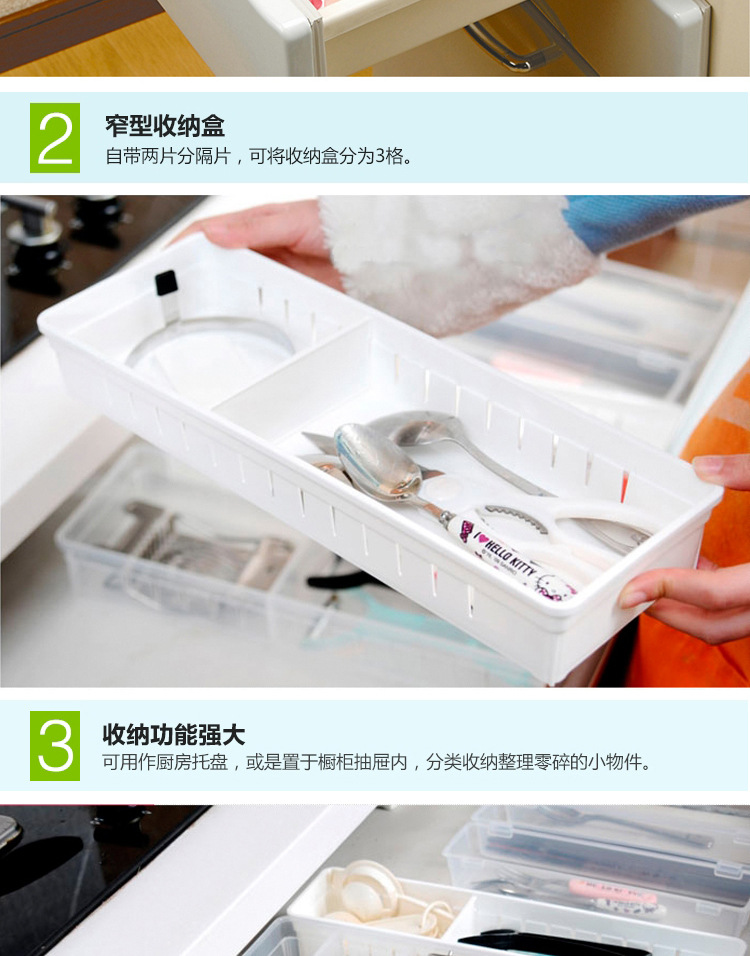 2
窄型收纳盒
自带两片分隔片，可将收纳盒分为3格。

I ♥ HELLO KITTY

3
收纳功能强大
可用作厨房托盘，或是置于橱柜抽屉内，分类收纳整理零碎的小物件。