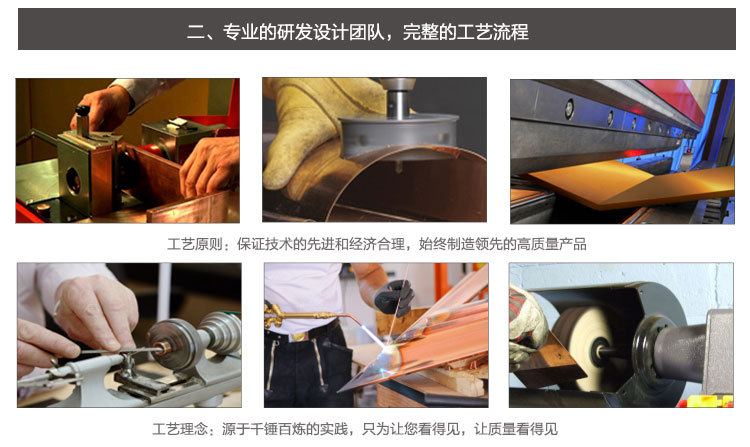 二、专业的研发设计团队，完整的工艺流程

工艺原则：保证技术的先进和经济合理，始终制造领先的高质量产品

工艺理念：源于千锤百炼的实践，只为让您看得见，让质量看得见