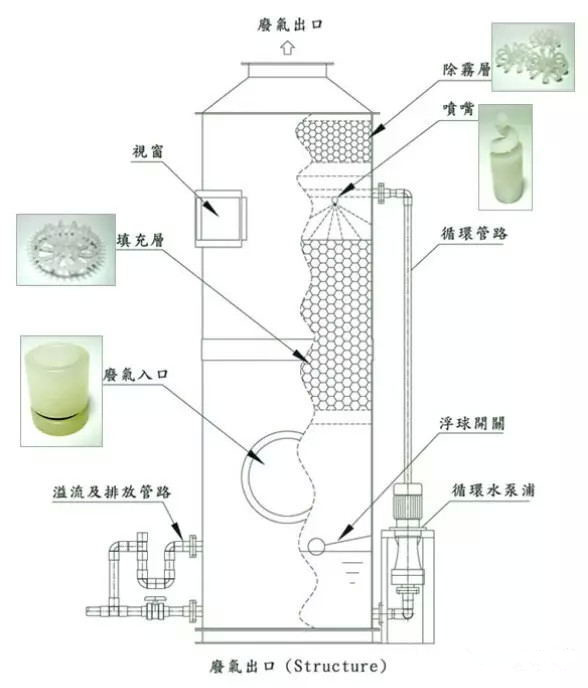 廢氣出口

除霧層

噴嘴

視窗

循環管路

填充層

廢氣入口

浮球開關

溢流及排放管路

循環水泵浦

廢氣出口 (Structure)