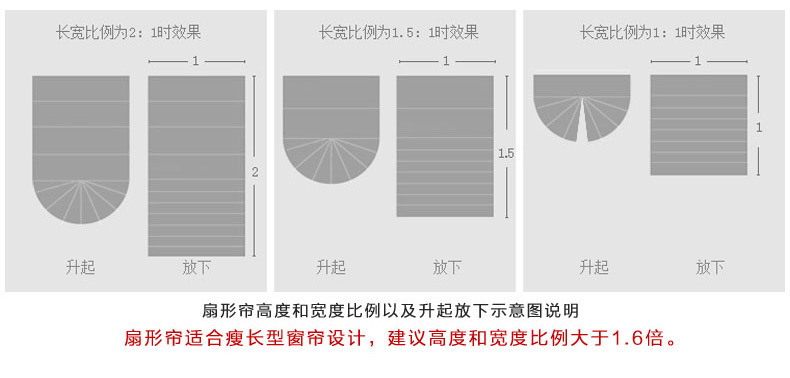 长宽比例为2：1时效果

1

2

升起

放下

长宽比例为1.5：1时效果

1

1.5

升起

放下

长宽比例为1：1时效果

1

1

升起

放下

扇形帘高度和宽度比例以及升起放下示意图说明

扇形帘适合瘦长型窗帘设计，建议高度和宽度比例大于1.6倍。