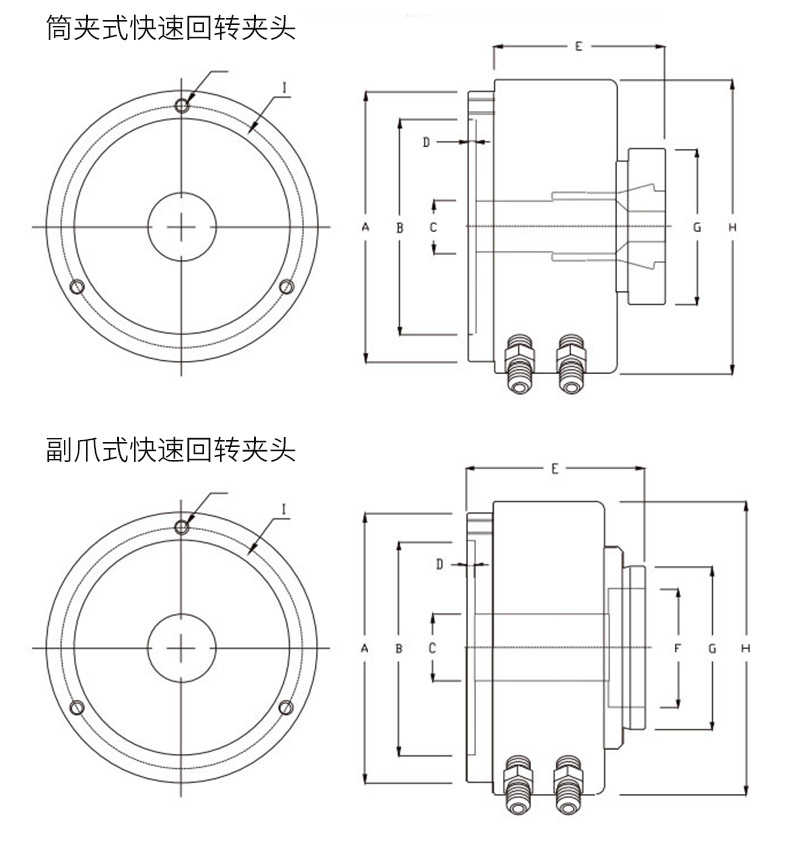 筒夹式快速回转夹头

I

E

D

A B C G H

副爪式快速回转夹头

I

E

D

A B C F G H