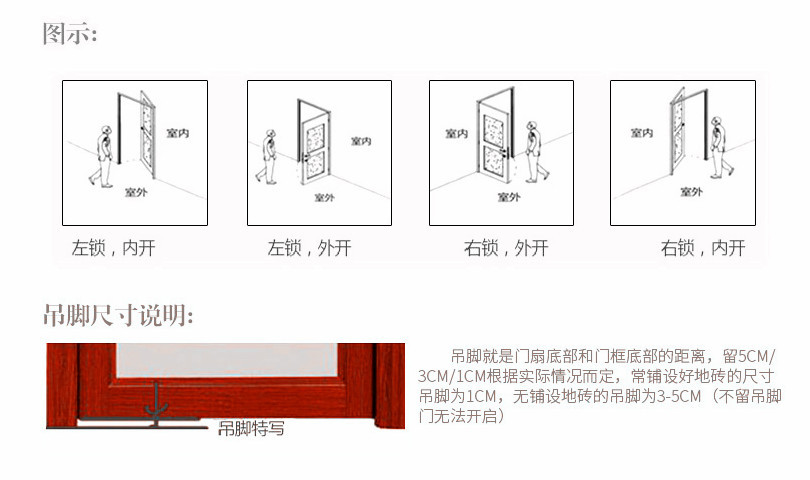 图示:

室内
室外
左锁，内开

室内
室外
左锁，外开

室内
室外
右锁，外开

室内
室外
右锁，内开

吊脚尺寸说明:

吊脚特写

吊脚就是门扇底部和门框底部的距离，留5CM/3CM/1CM根据实际情况而定，常铺设好地砖的尺寸吊脚为1CM，无铺设地砖的吊脚为3-5CM（不留吊脚门无法开启）