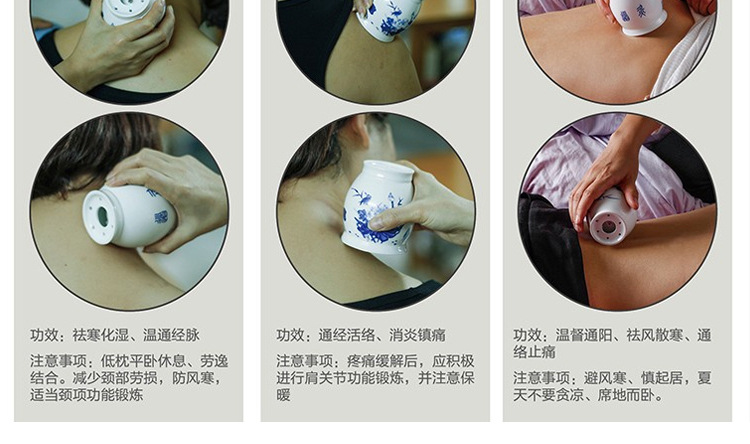 功效：祛寒化湿、温通经脉

注意事项：低枕平卧休息、劳逸结合。减少颈部劳损，防风寒，适当颈项功能锻炼

功效：通经活络、消炎镇痛

注意事项：疼痛缓解后，应积极进行肩关节功能锻炼，并注意保暖

功效：温督通阳、祛风散寒、通络止痛

注意事项：避风寒、慎起居，夏天不要贪凉、席地而卧。