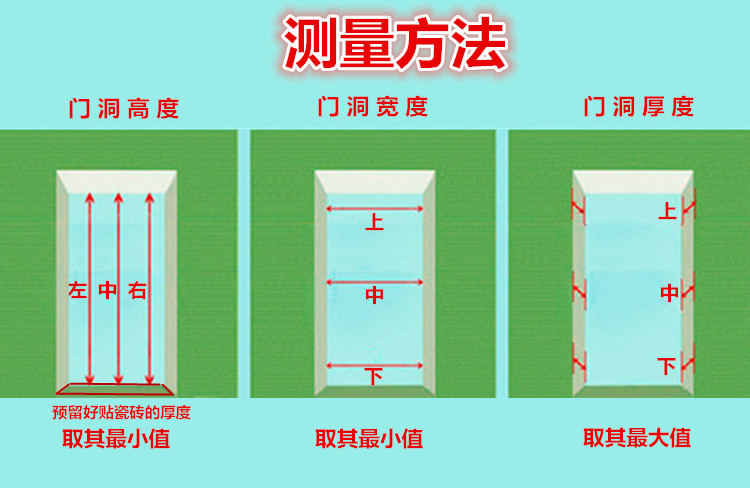 测量方法

门洞高度

左 中 右

预留好贴瓷砖的厚度

取其最小值

门洞宽度

上

中

下

取其最小值

门洞厚度

上

中

下

取其最大值