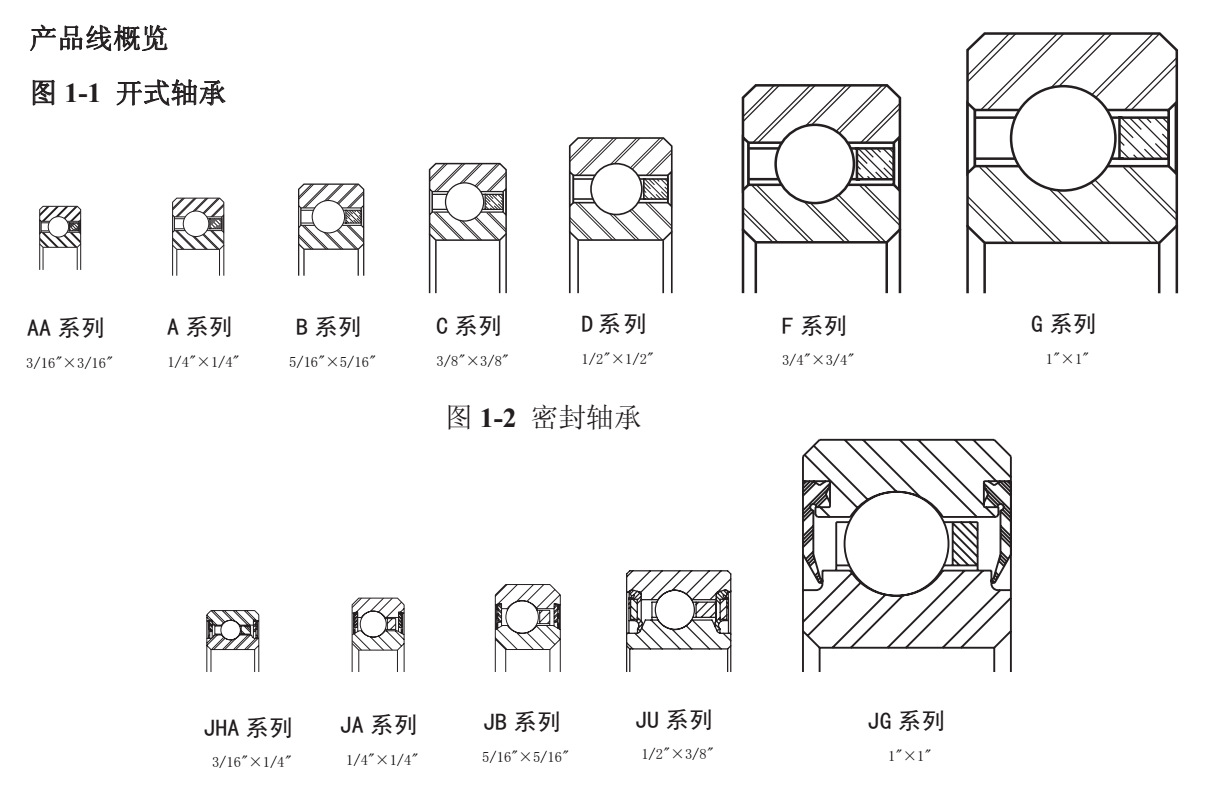 产品线概览

图 1-1 开式轴承

AA 系列
3/16″×3/16″

A 系列
1/4″×1/4″

B 系列
5/16″×5/16″

C 系列
3/8″×3/8″

D 系列
1/2″×1/2″

F 系列
3/4″×3/4″

G 系列
1″×1″

图 1-2 密封轴承

JHA 系列
3/16″×1/4″

JA 系列
1/4″×1/4″

JB 系列
5/16″×5/16″

JU 系列
1/2″×3/8″

JG 系列
1″×1″