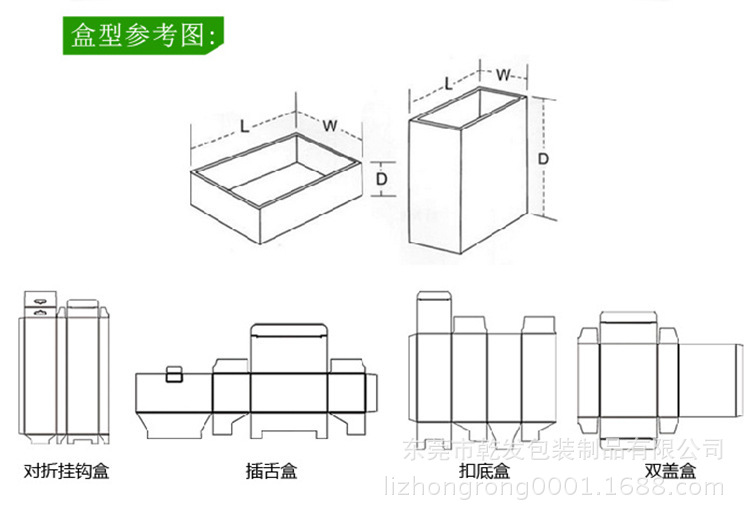 盒型参考图:

L
W
D

L
W
D

对折挂钩盒
插舌盒
扣底盒
双盖盒

东莞市乾发包装制品有限公司
lizhongrong0001.1688.com