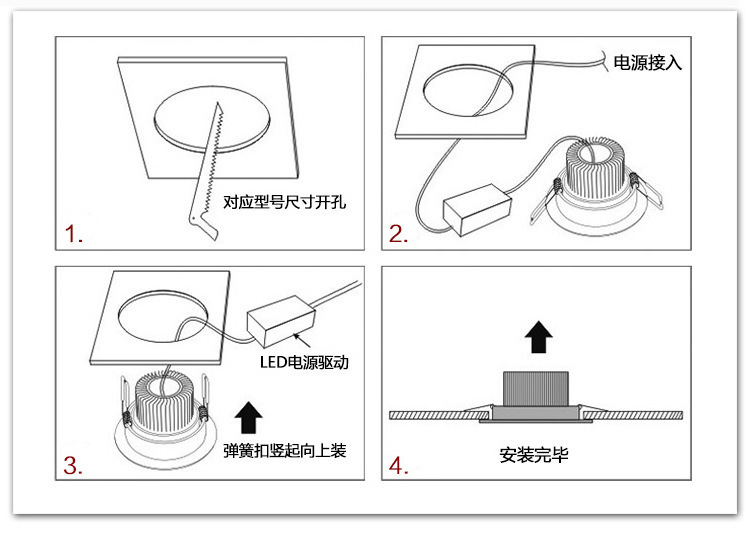 对应型号尺寸开孔

1.

电源接入

2.

LED电源驱动

弹簧扣竖起向上装

3.

安装完毕

4.