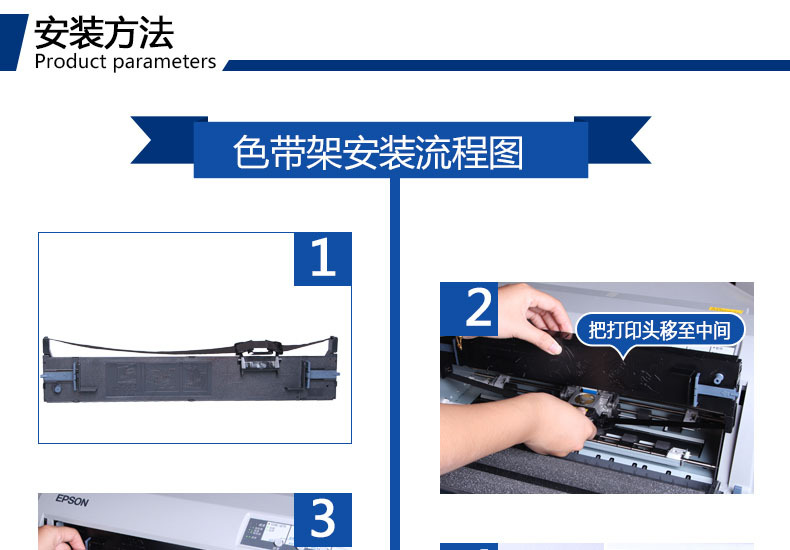 安装方法
Product parameters

色带架安装流程图

1

2

把打印头移至中间

EPSON

3