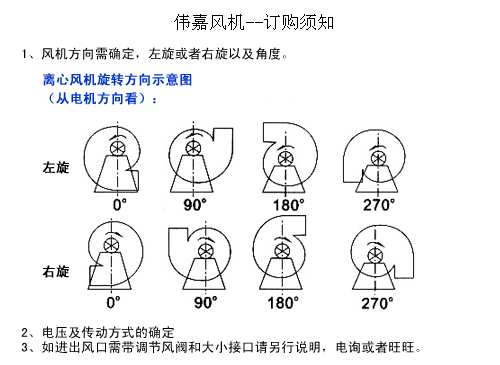 伟嘉风机--订购须知

1、风机方向需确定，左旋或者右旋以及角度。

离心风机旋转方向示意图
（从电机方向看）：

左旋

0° 90° 180° 270°

右旋

0° 90° 180° 270°

2、电压及传动方式的确定
3、如进出风口需带调节风阀和大小接口请另行说明，电询或者旺旺。