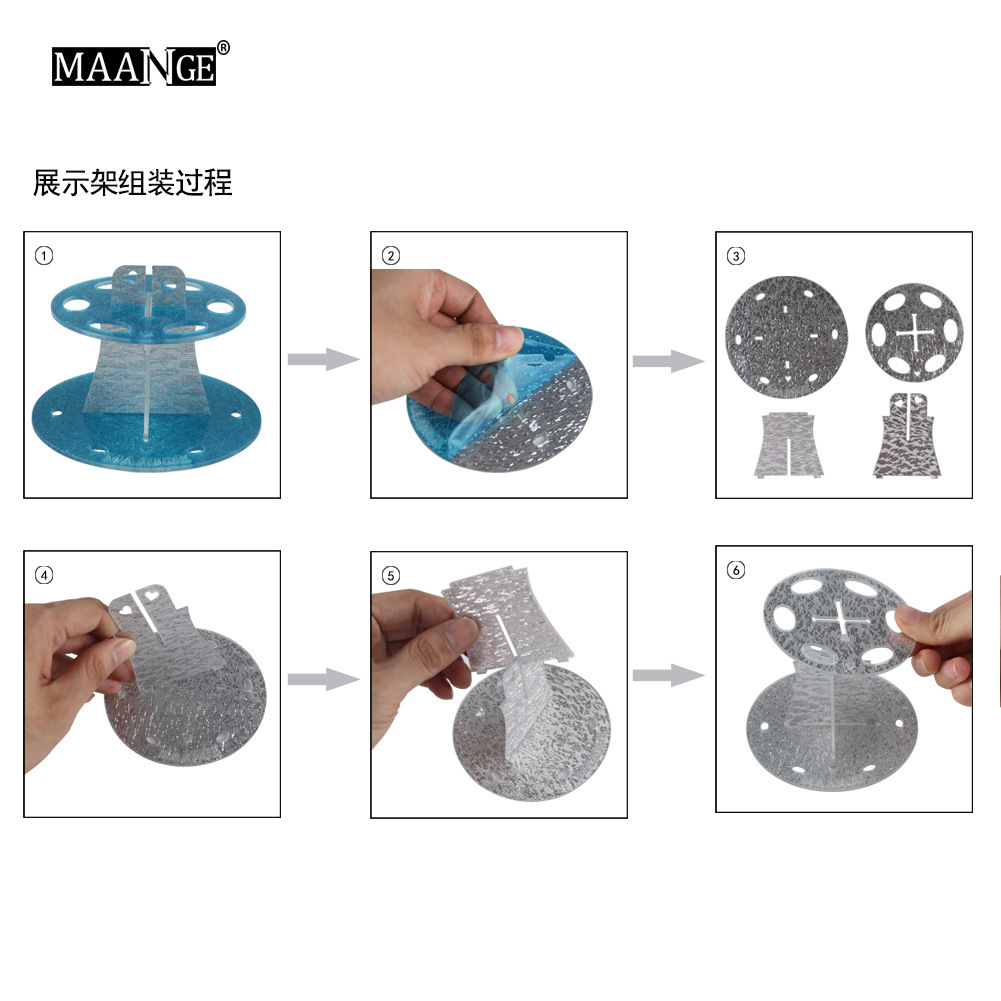 MAANGE®

展示架组装过程

①

②

③

④

⑤

⑥