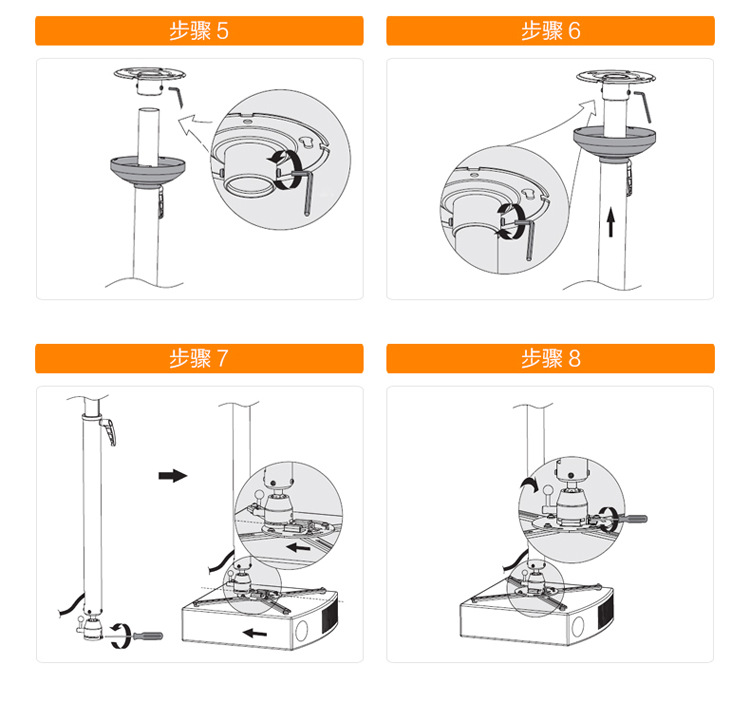 步骤 5

步骤 6

步骤 7

步骤 8