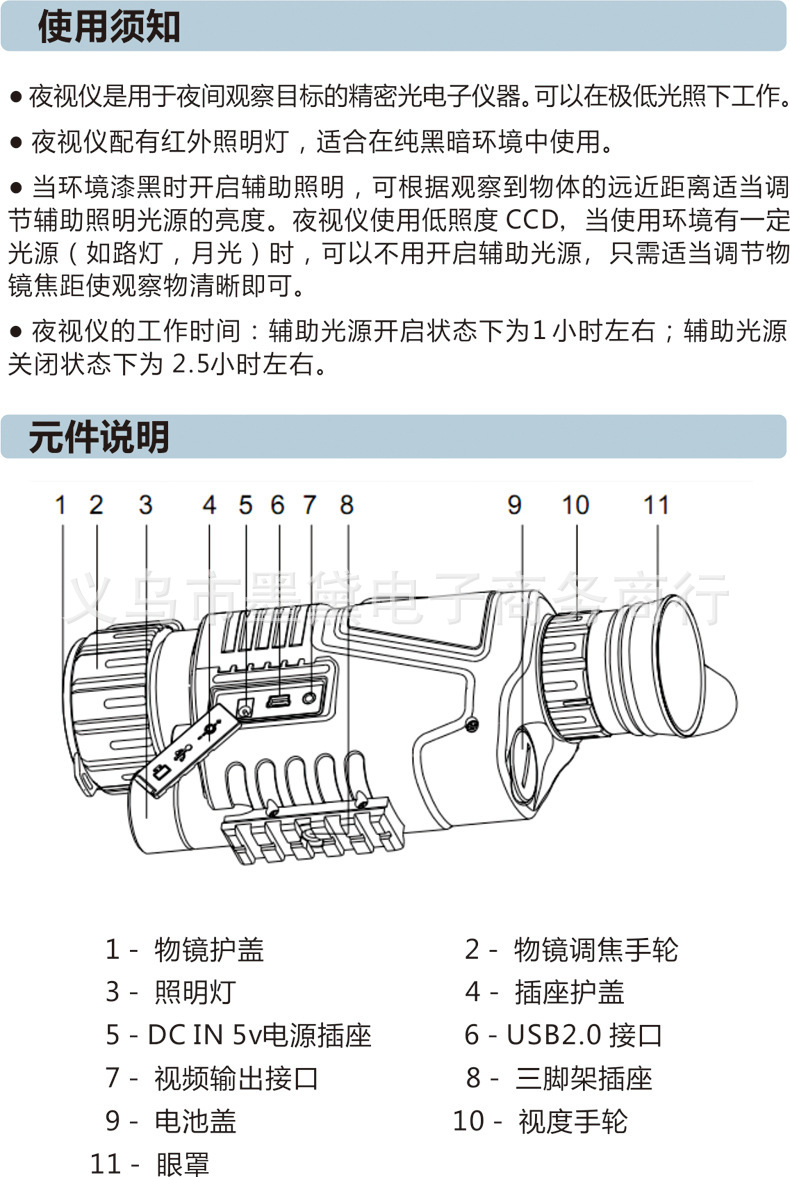 使用须知

● 夜视仪是用于夜间观察目标的精密光电子仪器。可以在极低光照下工作。

● 夜视仪配有红外照明灯，适合在纯黑暗环境中使用。

● 当环境漆黑时开启辅助照明，可根据观察到物体的远近距离适当调节辅助照明光源的亮度。夜视仪使用低照度 CCD，当使用环境有一定光源（如路灯，月光）时，可以不用开启辅助光源，只需适当调节物镜焦距使观察物清晰即可。

● 夜视仪的工作时间：辅助光源开启状态下为1小时左右；辅助光源关闭状态下为 2.5小时左右。

元件说明

1 2 3 4 5 6 7 8 9 10 11

义乌市墨黛电子商务商行

1 - 物镜护盖
2 - 物镜调焦手轮
3 - 照明灯
4 - 插座护盖
5 - DC IN 5v电源插座
6 - USB2.0 接口
7 - 视频输出接口
8 - 三脚架插座
9 - 电池盖
10 - 视度手轮
11 - 眼罩