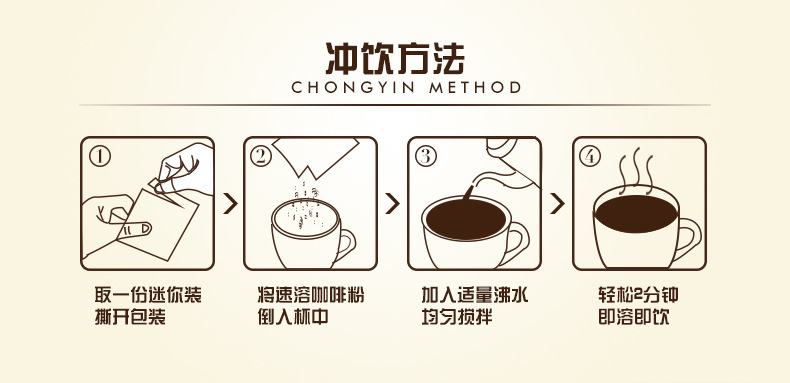 冲饮方法
CHONGYIN METHOD

①
取一份迷你装
撕开包装

②
将速溶咖啡粉
倒入杯中

③
加入适量沸水
均匀搅拌

④
轻松2分钟
即溶即饮