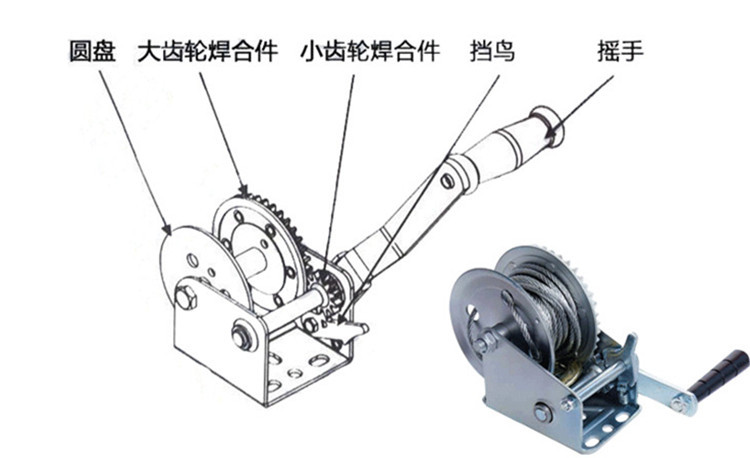 圆盘 大齿轮焊合件 小齿轮焊合件 挡鸟 摇手