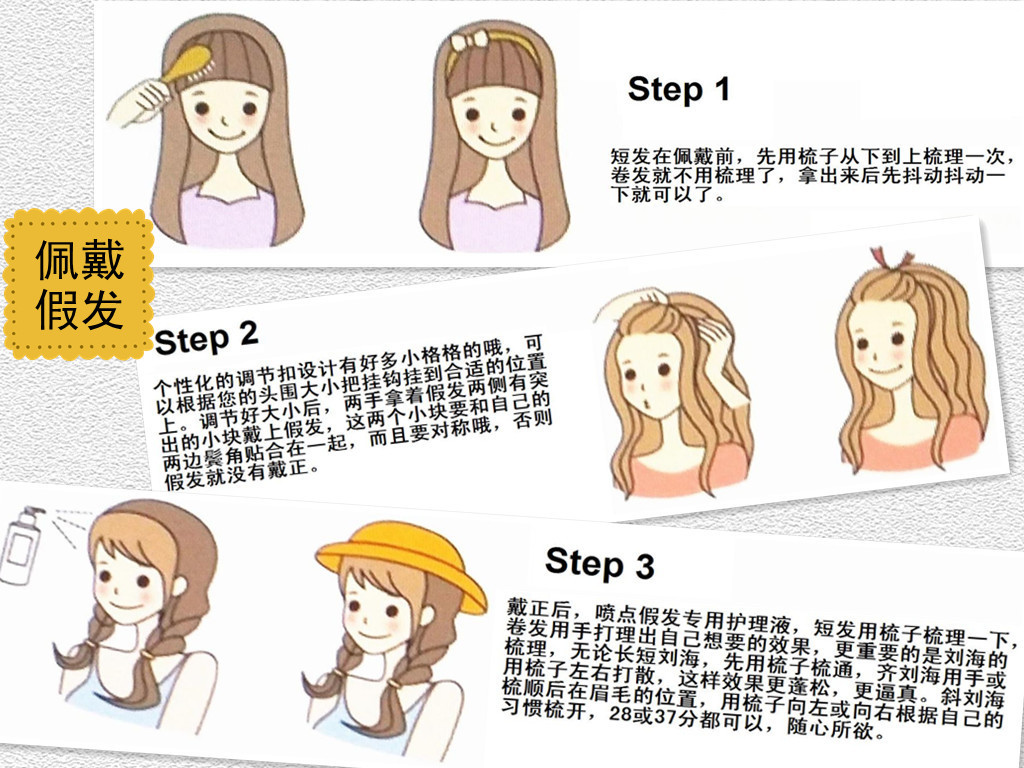 Step 1

短发在佩戴前，先用梳子从下到上梳理一次，卷发就不用梳理了，拿出来后先抖动抖动一下就可以了。

佩戴假发

Step 2

个性化的调节扣设计有好多小格格的哦，可以根据您的头围大小把挂钩挂到合适的位置上。调节好大小后，两手拿着假发两侧有突出的小块戴上假发，这两个小块要和自己的两边鬓角贴合在一起，而且要对称哦，否则假发就没有戴正。

Step 3

戴正后，喷点假发专用护理液，短发用梳子梳理一下，卷发用手打理出自己想要的效果，更重要的是刘海的梳理，无论长短刘海，先用梳子梳通，齐刘海用手或用梳子左右打散，这样效果更蓬松，更逼真。斜刘海梳顺后在眉毛的位置，用梳子向左或向右根据自己的习惯梳开，28或37分都可以，随心所欲。