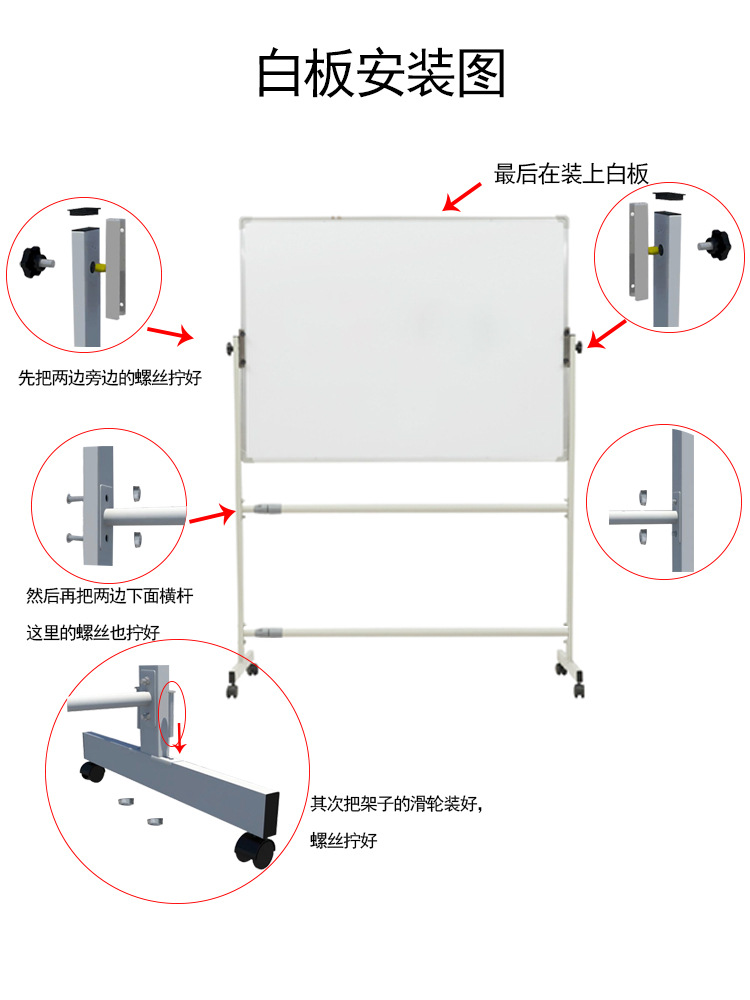 白板安装图

最后在装上白板

先把两边旁边的螺丝拧好

然后再把两边下面横杆

这里的螺丝也拧好

其次把架子的滑轮装好，

螺丝拧好