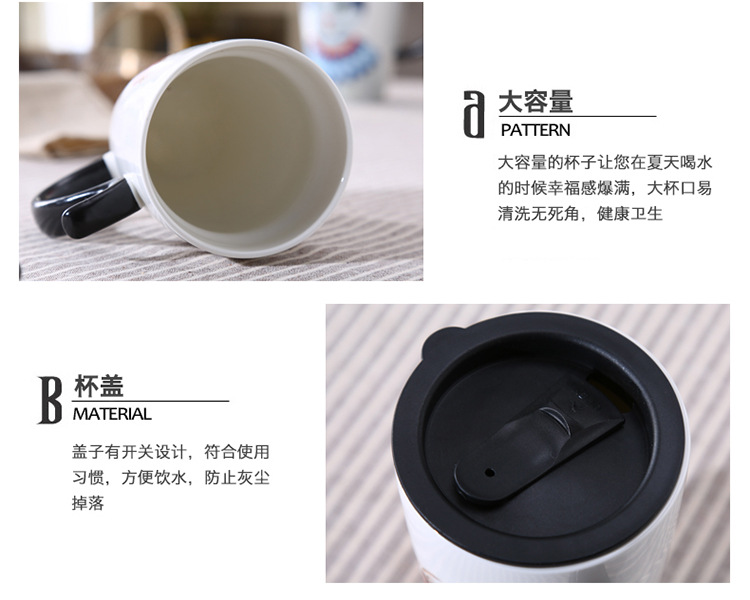 a 大容量
PATTERN

大容量的杯子让您在夏天喝水的时候幸福感爆满，大杯口易清洗无死角，健康卫生

B 杯盖
MATERIAL

盖子有开关设计，符合使用习惯，方便饮水，防止灰尘掉落