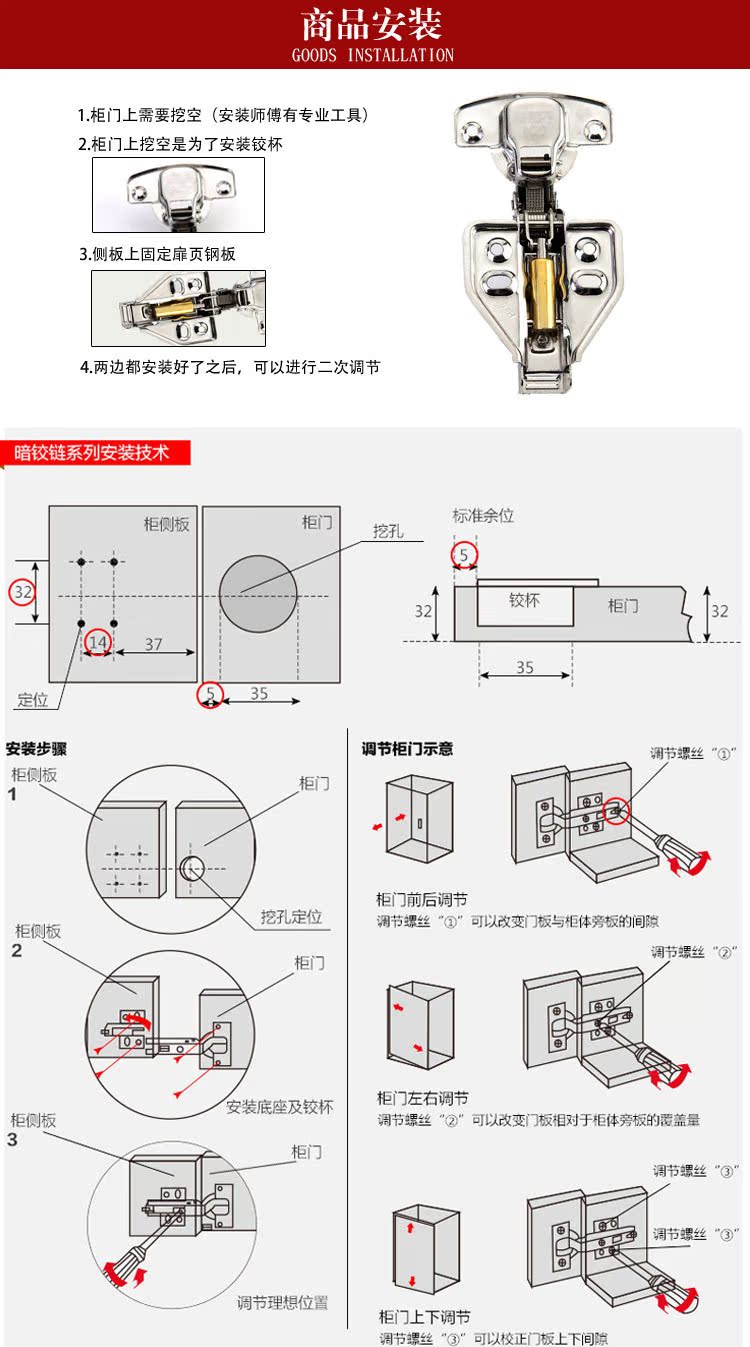 商品安装
GOODS INSTALLATION

1.柜门上需要挖空（安装师傅有专业工具）
2.柜门上挖空是为了安装铰杯
3.侧板上固定扉页钢板
4.两边都安装好了之后，可以进行二次调节

暗铰链系列安装技术

柜侧板
柜门
挖孔
32
14
37
定位
5
35
标准余位
5
32
铰杯
柜门
32
35

安装步骤
柜侧板
1
柜门
挖孔定位
柜侧板
2
柜门
安装底座及铰杯
柜侧板
3
柜门
调节理想位置

调节柜门示意
调节螺丝“①”
柜门前后调节
调节螺丝“①”可以改变门板与柜体旁板的间隙
调节螺丝“②”
柜门左右调节
调节螺丝“②”可以改变门板相对于柜体旁板的覆盖量
调节螺丝“③”
调节螺丝“③”
柜门上下调节
调节螺丝“③”可以校正门板上下间隙