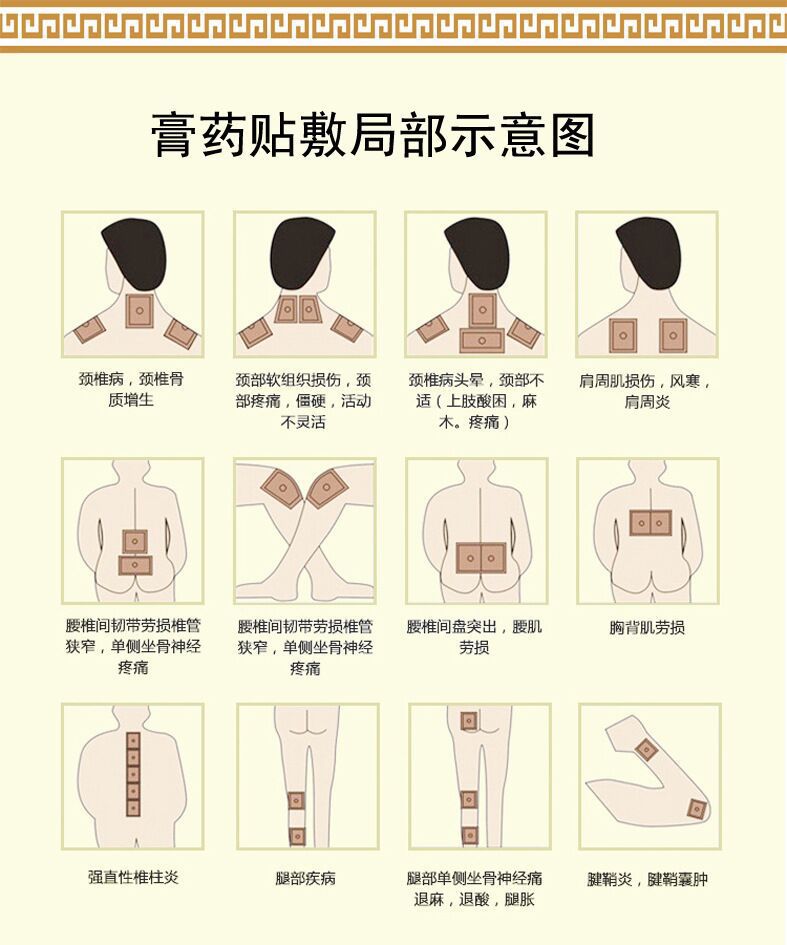 膏药贴敷局部示意图

颈椎病，颈椎骨质增生

颈部软组织损伤，颈部疼痛，僵硬，活动不灵活

颈椎病头晕，颈部不适（上肢酸困，麻木。疼痛）

肩周肌损伤，风寒，肩周炎

腰椎间韧带劳损椎管狭窄，单侧坐骨神经疼痛

腰椎间韧带劳损椎管狭窄，单侧坐骨神经疼痛

腰椎间盘突出，腰肌劳损

胸背肌劳损

强直性椎柱炎

腿部疾病

腿部单侧坐骨神经痛退麻，退酸，腿胀

腱鞘炎，腱鞘囊肿