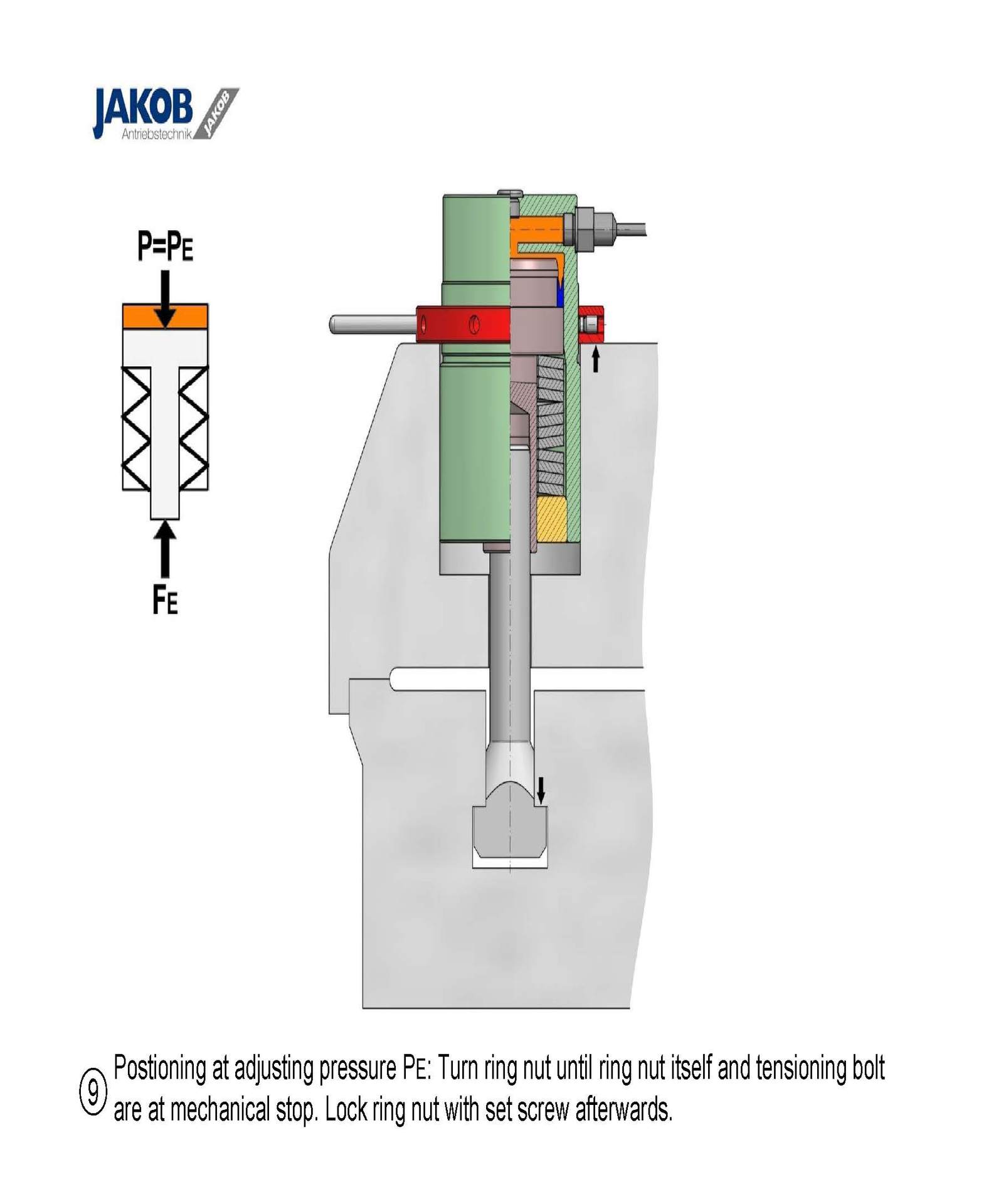 JAKOB Antriebstechnik JAKOB

$P=P_E$

$F_E$

9 Postioning at adjusting pressure $P_E$: Turn ring nut until ring nut itself and tensioning bolt are at mechanical stop. Lock ring nut with set screw afterwards.