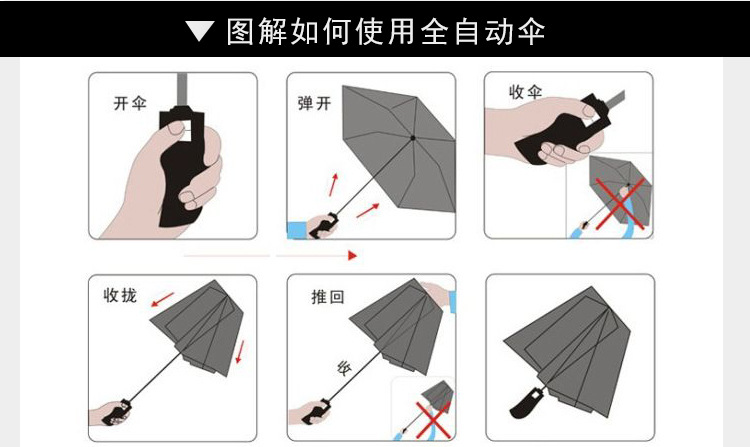 ▼ 图解如何使用全自动伞

开伞

弹开

收伞

收拢

推回

按