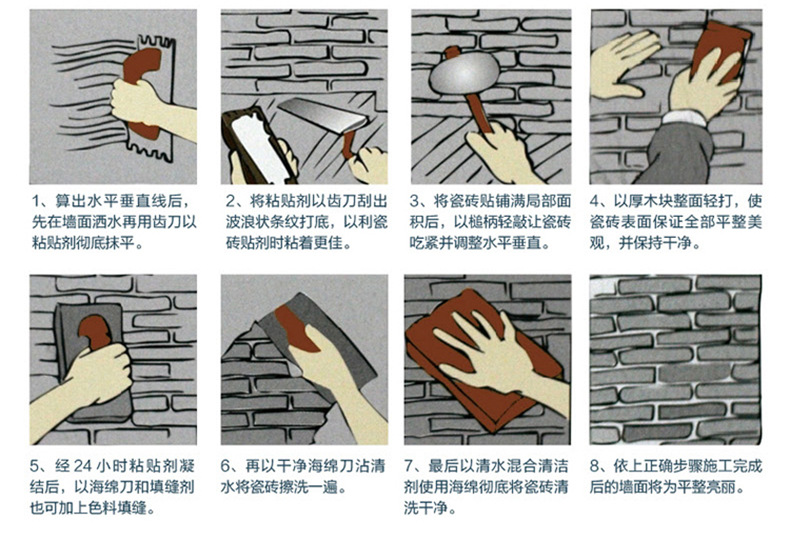 1、算出水平垂直线后，先在墙面洒水再用齿刀以粘贴剂彻底抹平。

2、将粘贴剂以齿刀刮出波浪状条纹打底，以利瓷砖贴剂时粘着更佳。

3、将瓷砖贴铺满局部面积后，以槌柄轻敲让瓷砖吃紧并调整水平垂直。

4、以厚木块整面轻打，使瓷砖表面保证全部平整美观，并保持干净。

5、经 24 小时粘贴剂凝结后，以海绵刀和填缝剂也可加上色料填缝。

6、再以干净海绵刀沾清水将瓷砖擦洗一遍。

7、最后以清水混合清洁剂使用海绵彻底将瓷砖清洗干净。

8、依上正确步骤施工完成后的墙面将为平整亮丽。