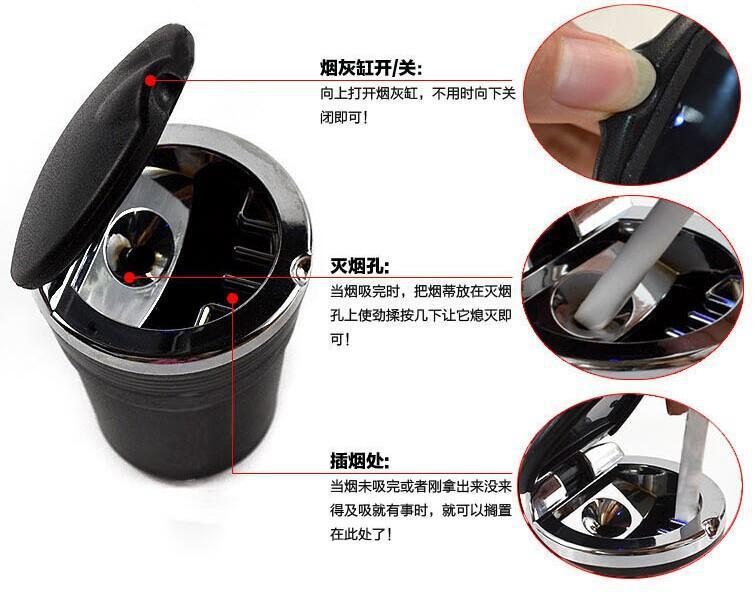 烟灰缸开/关:
向上打开烟灰缸，不用时向下关闭即可！

灭烟孔:
当烟吸完时，把烟蒂放在灭烟孔上使劲揉按几下让它熄灭即可！

插烟处:
当烟未吸完或者刚拿出来没来得及吸就有事时，就可以搁置在此处了！