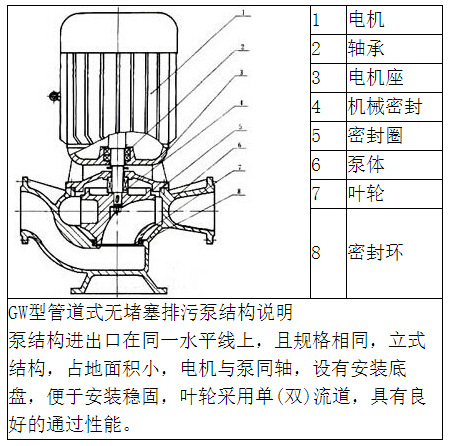 1
2
3
4
5
6
7
8

| 1 | 电机 |
|---|---|
| 2 | 轴承 |
| 3 | 电机座 |
| 4 | 机械密封 |
| 5 | 密封圈 |
| 6 | 泵体 |
| 7 | 叶轮 |
| 8 | 密封环 |

GW型管道式无堵塞排污泵结构说明
泵结构进出口在同一水平线上，且规格相同，立式结构，占地面积小，电机与泵同轴，设有安装底盘，便于安装稳固，叶轮采用单(双)流道，具有良好的通过性能。