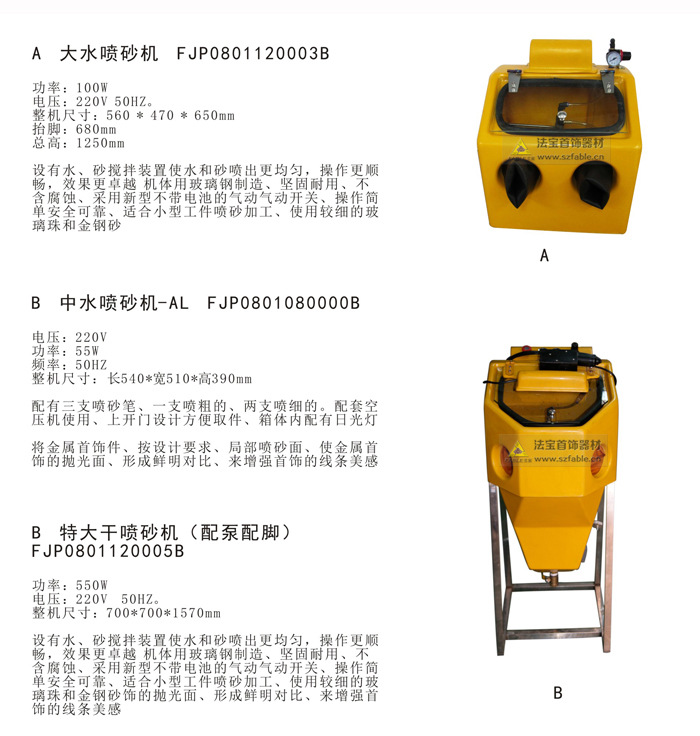 A 大水喷砂机 FJP0801120003B

功率：100W
电压：220V 50HZ。
整机尺寸：560 * 470 * 650mm
抬脚：680mm
总高：1250mm

设有水、砂搅拌装置使水和砂喷出更均匀，操作更顺畅，效果更卓越 机体用玻璃钢制造、坚固耐用、不含腐蚀、采用新型不带电池的气动气动开关、操作简单安全可靠、适合小型工件喷砂加工、使用较细的玻璃珠和金钢砂

法宝首饰器材
www.szfable.cn

A

B 中水喷砂机-AL FJP0801080000B

电压：220V
功率：55W
频率：50HZ
整机尺寸：长540*宽510*高390mm

配有三支喷砂笔、一支喷粗的、两支喷细的。配套空压机使用、上开门设计方便取件、箱体内配有日光灯

将金属首饰件、按设计要求、局部喷砂面、使金属首饰的抛光面、形成鲜明对比、来增强首饰的线条美感

法宝首饰器材
www.szfable.cn

B 特大干喷砂机（配泵配脚）
FJP0801120005B

功率：550W
电压：220V 50HZ。
整机尺寸：700*700*1570mm

设有水、砂搅拌装置使水和砂喷出更均匀，操作更顺畅，效果更卓越 机体用玻璃钢制造、坚固耐用、不含腐蚀、采用新型不带电池的气动气动开关、操作简单安全可靠、适合小型工件喷砂加工、使用较细的玻璃珠和金钢砂饰的抛光面、形成鲜明对比、来增强首饰的线条美感

B