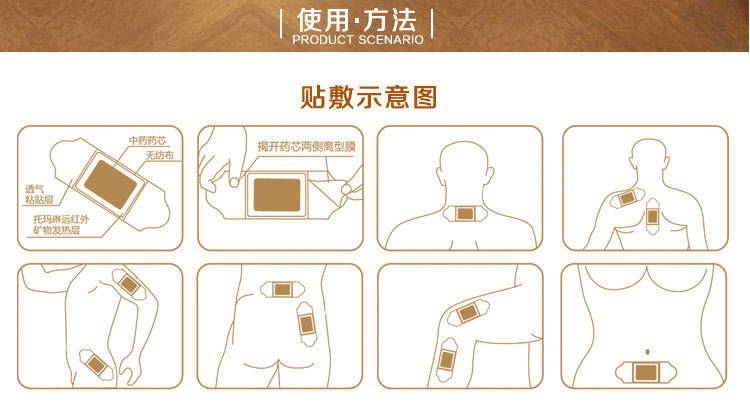 使用·方法
PRODUCT SCENARIO

贴敷示意图

中药药芯
无纺布
透气粘贴层
托玛琳远红外矿物发热层

揭开药芯两侧离型膜