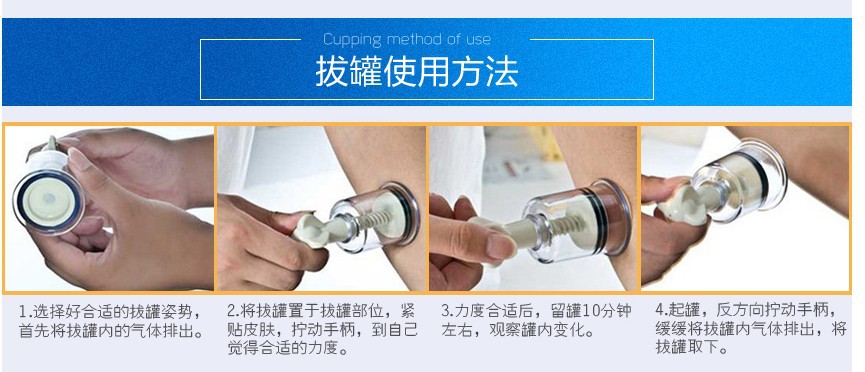 Cupping method of use

拔罐使用方法

1.选择好合适的拔罐姿势，首先将拔罐内的气体排出。

2.将拔罐置于拔罐部位，紧贴皮肤，拧动手柄，到自己觉得合适的力度。

3.力度合适后，留罐10分钟左右，观察罐内变化。

4.起罐，反方向拧动手柄，缓缓将拔罐内气体排出，将拔罐取下。