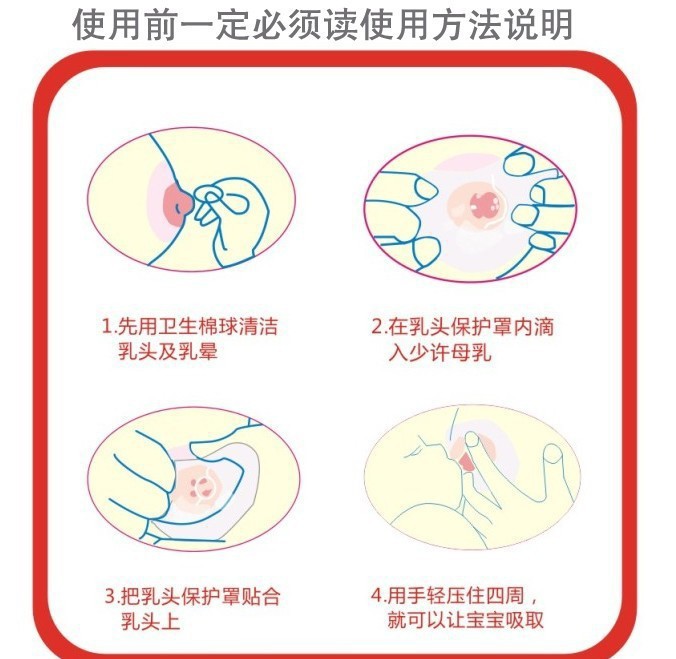 使用前一定必须读使用方法说明

1.先用卫生棉球清洁乳头及乳晕

2.在乳头保护罩内滴入少许母乳

3.把乳头保护罩贴合乳头上

4.用手轻压住四周，就可以让宝宝吸取