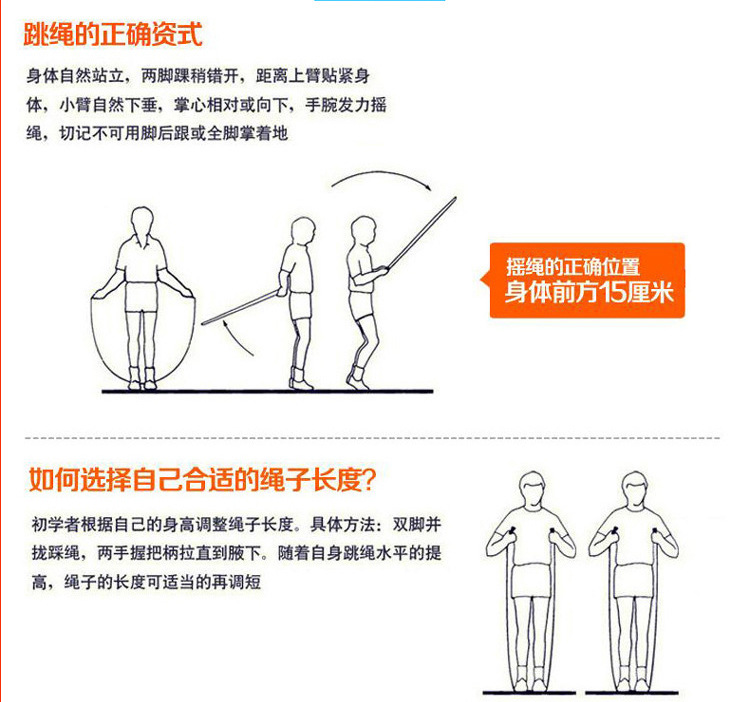 跳绳的正确资式

身体自然站立，两脚踝稍错开，距离上臂贴紧身体，小臂自然下垂，掌心相对或向下，手腕发力摇绳，切记不可用脚后跟或全脚掌着地

摇绳的正确位置
身体前方15厘米

如何选择自己合适的绳子长度?

初学者根据自己的身高调整绳子长度。具体方法：双脚并拢踩绳，两手握把柄拉直到腋下。随着自身跳绳水平的提高，绳子的长度可适当的再调短