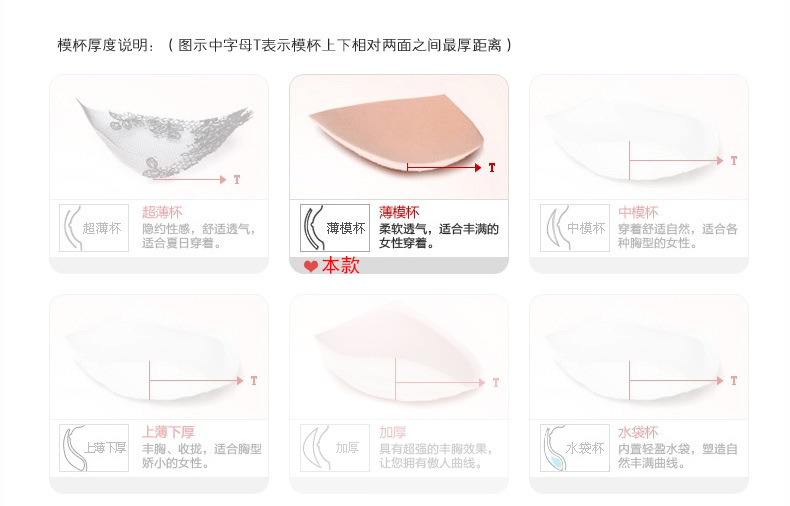 模杯厚度说明：（图示中字母T表示模杯上下相对两面之间最厚距离）

T

超薄杯

超薄杯
隐约性感，舒适透气，适合夏日穿着。

T

薄模杯

薄模杯
柔软透气，适合丰满的女性穿着。

❤本款

T

中模杯

中模杯
穿着舒适自然，适合各种胸型的女性。

T

上薄下厚

上薄下厚
丰胸、收拢，适合胸型娇小的女性。

T

加厚

加厚
具有超强的丰胸效果，让您拥有傲人曲线。

T

水袋杯

水袋杯
内置轻盈水袋，塑造自然丰满曲线。