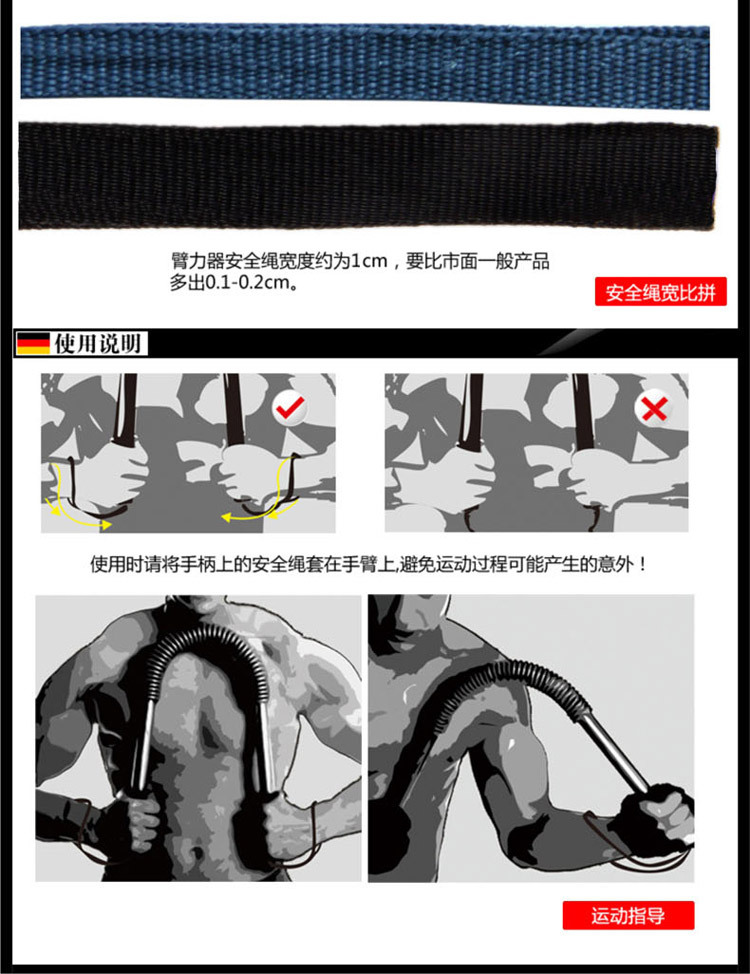 臂力器安全绳宽度约为1cm，要比市面一般产品多出0.1-0.2cm。

安全绳宽比拼

使用说明

使用时请将手柄上的安全绳套在手臂上,避免运动过程可能产生的意外！

运动指导