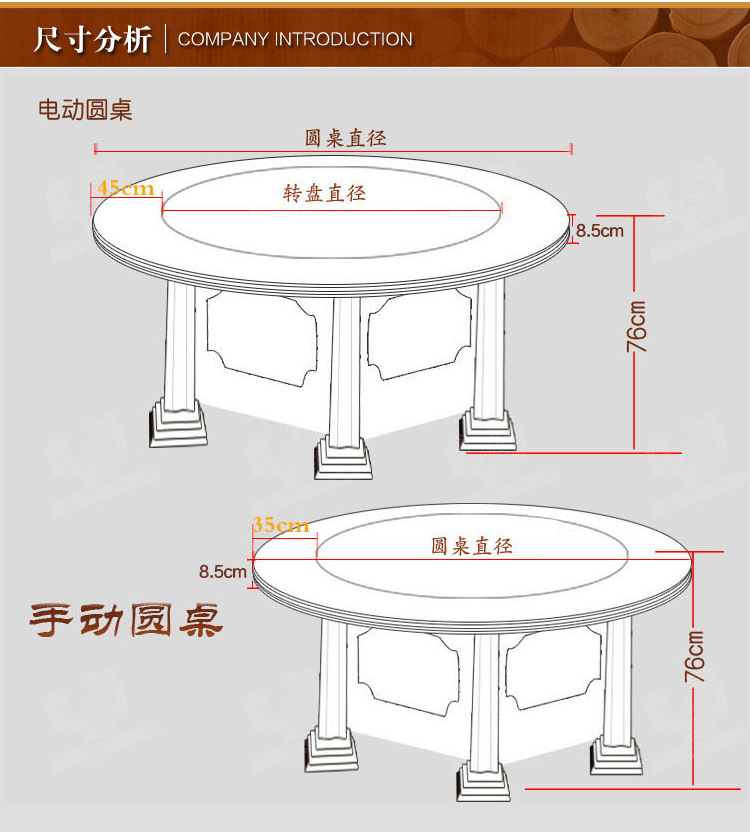 尺寸分析 | COMPANY INTRODUCTION

电动圆桌

圆桌直径

45cm

转盘直径

8.5cm

76cm

35cm

圆桌直径

8.5cm

手动圆桌

76cm