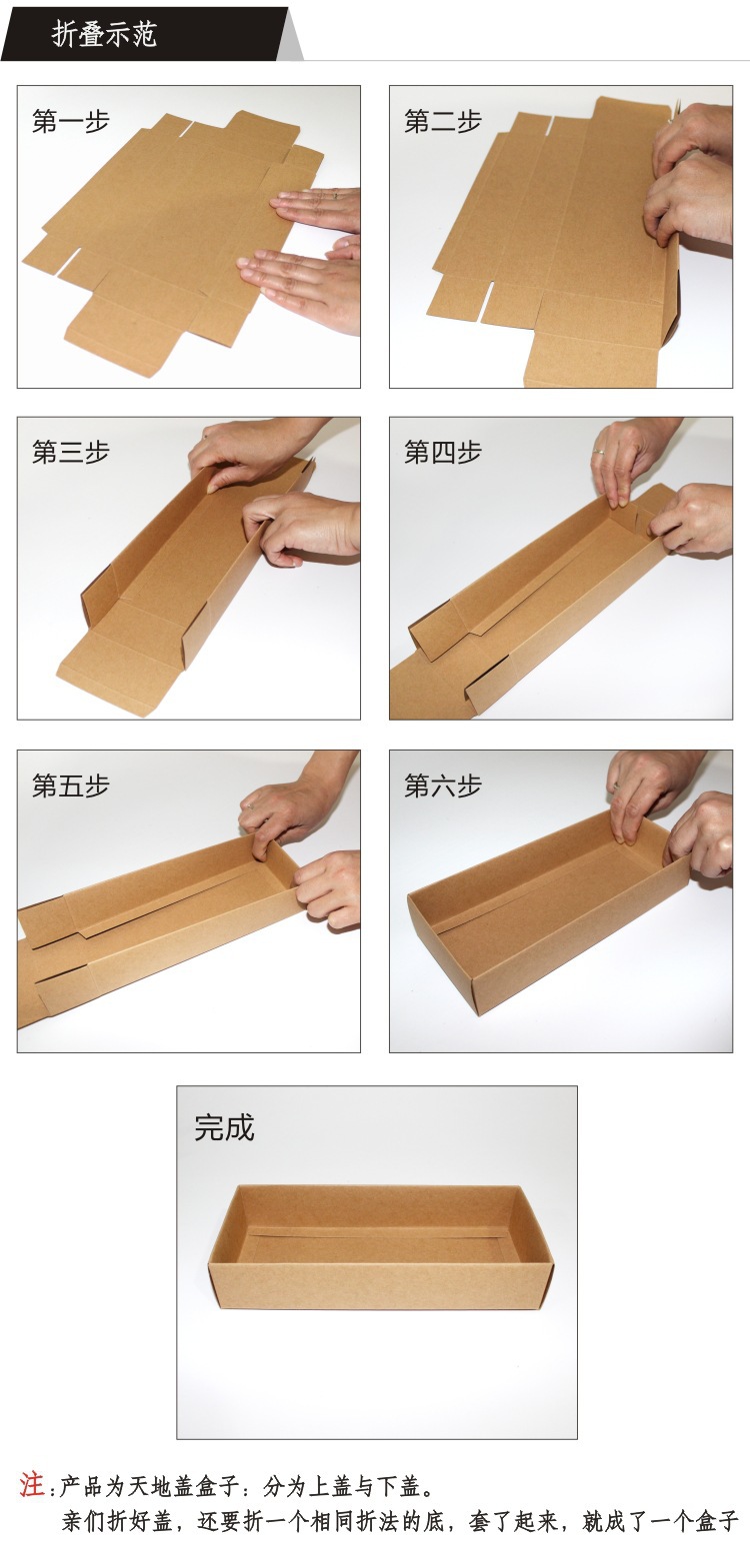 折叠示范

第一步

第二步

第三步

第四步

第五步

第六步

完成

注:产品为天地盖盒子:分为上盖与下盖。
亲们折好盖，还要折一个相同折法的底，套了起来，就成了一个盒子