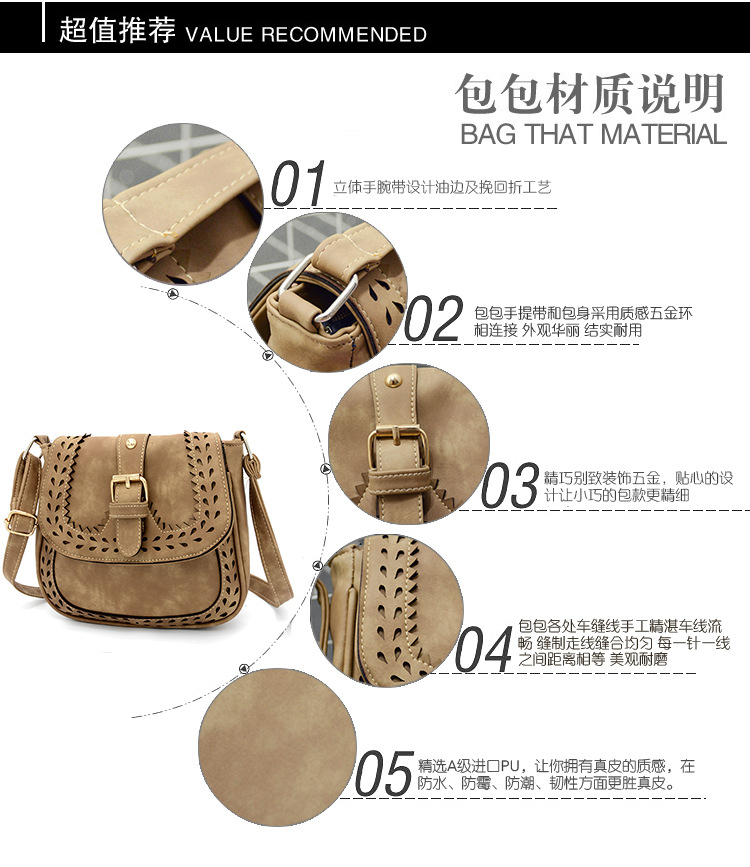 超值推荐 VALUE RECOMMENDED

包包材质说明
BAG THAT MATERIAL

01 立体手腕带设计油边及挽回折工艺

02 包包手提带和包身采用质感五金环相连接 外观华丽 结实耐用

03 精巧别致装饰五金，贴心的设计让小巧的包款更精细

04 包包各处车缝线手工精湛车线流畅 缝制走线缝合均匀 每一针一线之间距离相等 美观耐磨

05 精选A级进口PU，让你拥有真皮的质感，在防水、防霉、防潮、韧性方面更胜真皮。