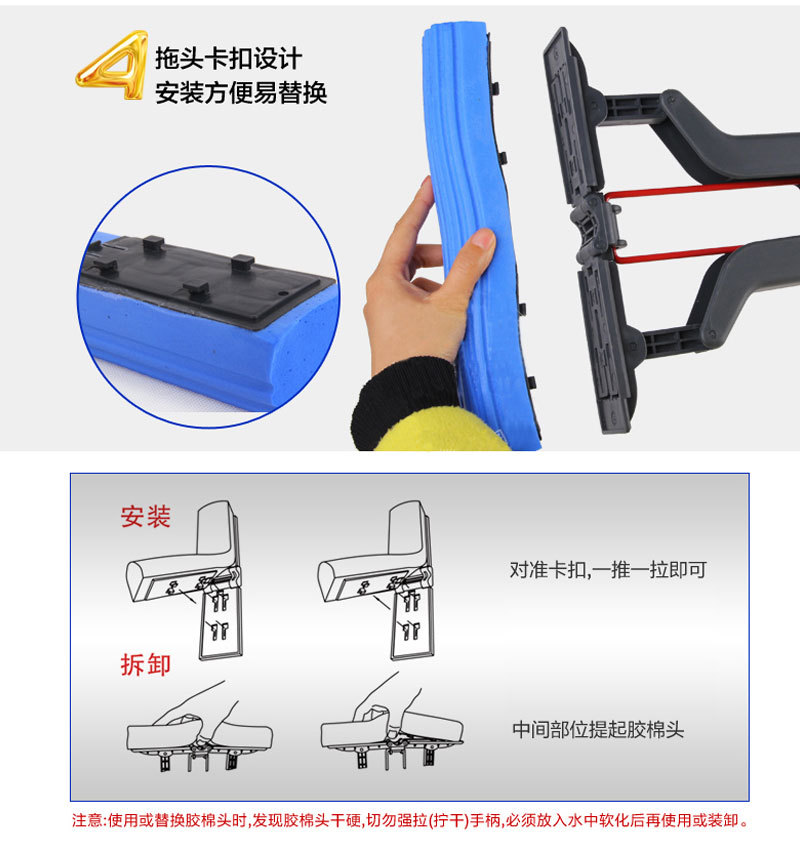 4 拖头卡扣设计
安装方便易替换

安装

对准卡扣,一推一拉即可

拆卸

中间部位提起胶棉头

注意:使用或替换胶棉头时,发现胶棉头干硬,切勿强拉(拧干)手柄,必须放入水中软化后再使用或装卸。