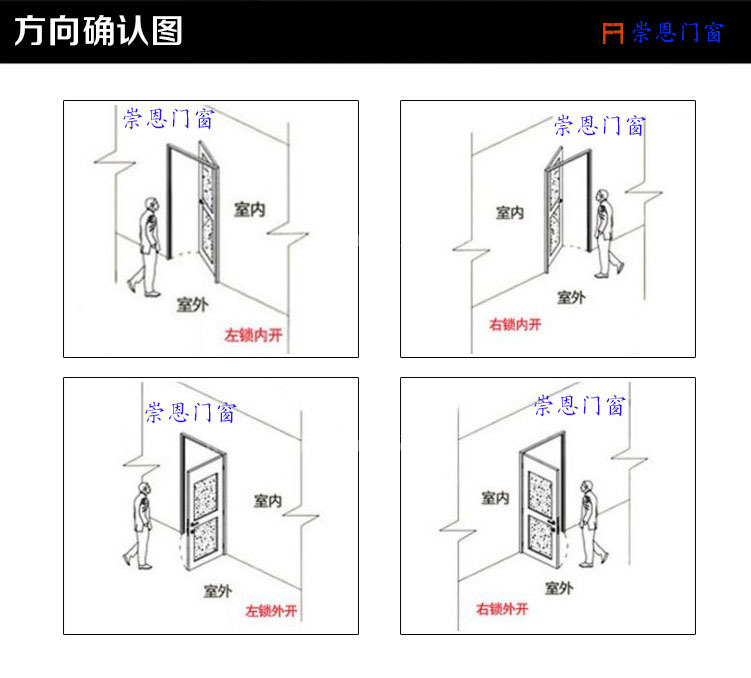 方向确认图

崇恩门窗

崇恩门窗
室内
室外
左锁内开

崇恩门窗
室内
室外
右锁内开

崇恩门窗
室内
室外
左锁外开

崇恩门窗
室内
室外
右锁外开