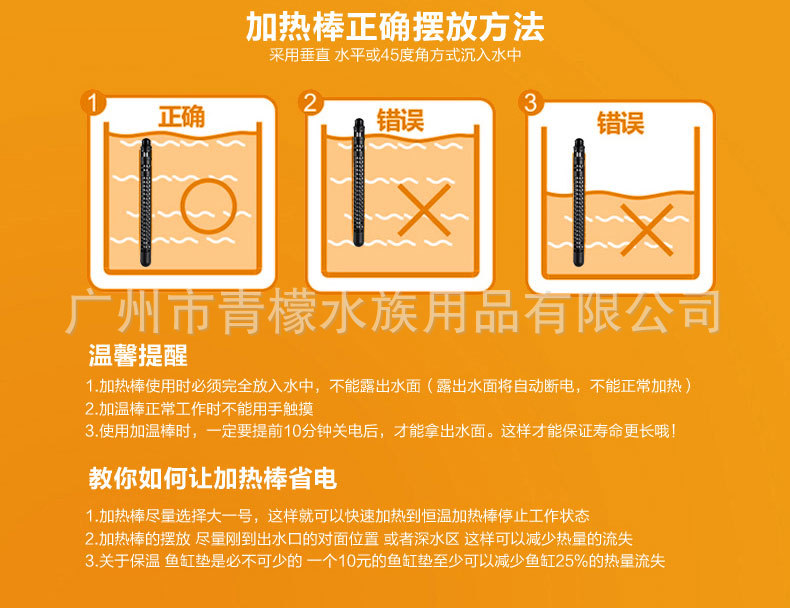 加热棒正确摆放方法

采用垂直 水平或45度角方式沉入水中

1 正确

2 错误

3 错误

广州市青檬水族用品有限公司

温馨提醒

1.加热棒使用时必须完全放入水中，不能露出水面（露出水面将自动断电，不能正常加热）
2.加温棒正常工作时不能用手触摸
3.使用加温棒时，一定要提前10分钟关电后，才能拿出水面。这样才能保证寿命更长哦！

教你如何让加热棒省电

1.加热棒尽量选择大一号，这样就可以快速加热到恒温加热棒停止工作状态
2.加热棒的摆放 尽量刚到出水口的对面位置 或者深水区 这样可以减少热量的流失
3.关于保温 鱼缸垫是必不可少的 一个10元的鱼缸垫至少可以减少鱼缸25%的热量流失