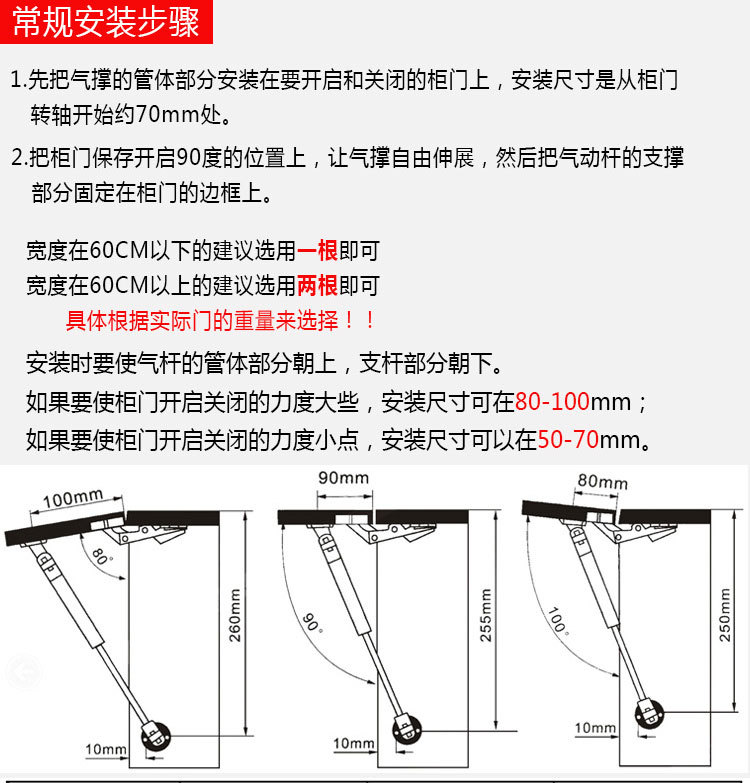 常规安装步骤

1.先把气撑的管体部分安装在要开启和关闭的柜门上，安装尺寸是从柜门转轴开始约70mm处。

2.把柜门保存开启90度的位置上，让气撑自由伸展，然后把气动杆的支撑部分固定在柜门的边框上。

宽度在60CM以下的建议选用一根即可
宽度在60CM以上的建议选用两根即可
具体根据实际门的重量来选择！！

安装时要使气杆的管体部分朝上，支杆部分朝下。
如果要使柜门开启关闭的力度大些，安装尺寸可在80-100mm；
如果要使柜门开启关闭的力度小点，安装尺寸可以在50-70mm。

100mm
80°
260mm
10mm

90mm
90°
255mm
10mm

80mm
100°
250mm
10mm